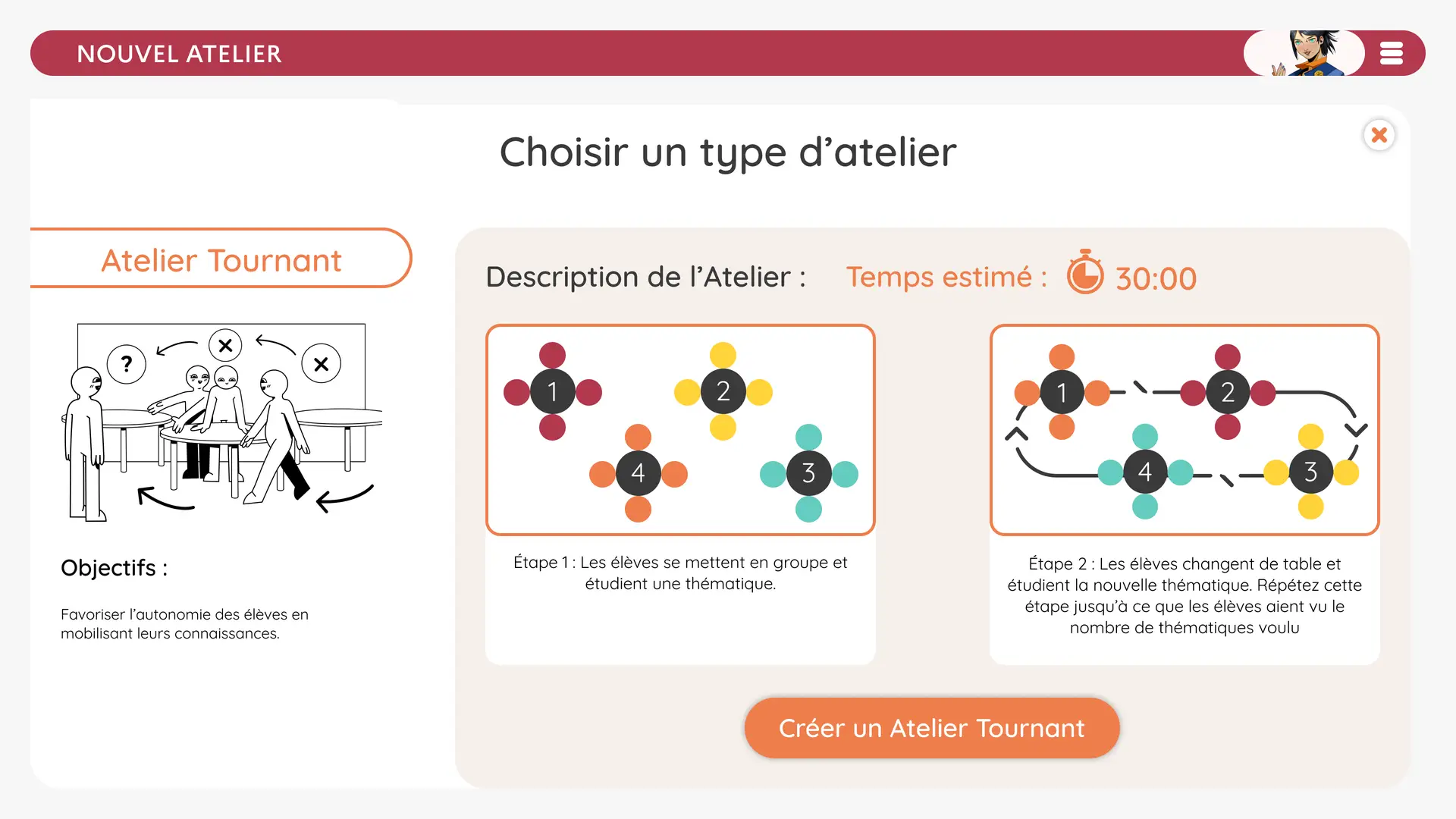 NOUVEL ATELIER

Choisir un type d'atelier

Atelier Tournant

?

Objectifs :

Favoriser l'autonomie des élèves en mobilisant leurs connaissances.

Description de l'Atelier :

Temps estimé : 30:00

1 2 4 3

Étape 1 : Les élèves se mettent en groupe et étudient une thématique.

1 2 4 3

Étape 2 : Les élèves changent de table et étudient la nouvelle thématique. Répétez cette étape jusqu'à ce que les élèves aient vu le nombre de thématiques voulu

Créer un Atelier Tournant